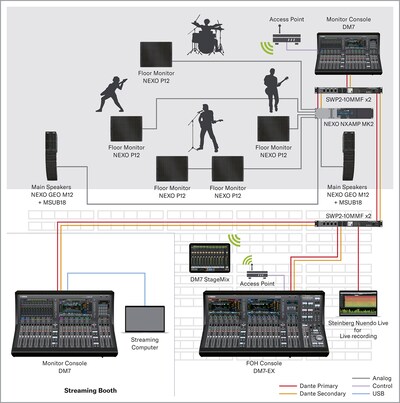 Access Point

Monitor Console
DM7

Floor Monitor
NEXO P12

SWP2-10MMF x2

NEXO NXAMP MK2

Floor Monitor
NEXO P12

Floor Monitor
NEXO P12

Main Speakers
NEXO GEO M12
+ MSUB18

Floor Monitor
NEXO P12

Floor Monitor
NEXO P12

Main Speakers
NEXO GEO M12
+ MSUB18

SWP2-10MMF x2

DM7 StageMix

Access Point

Streaming
Computer

Steinberg Nuendo Live
for
Live recording

Monitor Console
DM7

FOH Console
DM7-EX

Streaming Booth

Dante Primary
Dante Secondary
Analog
Control
USB